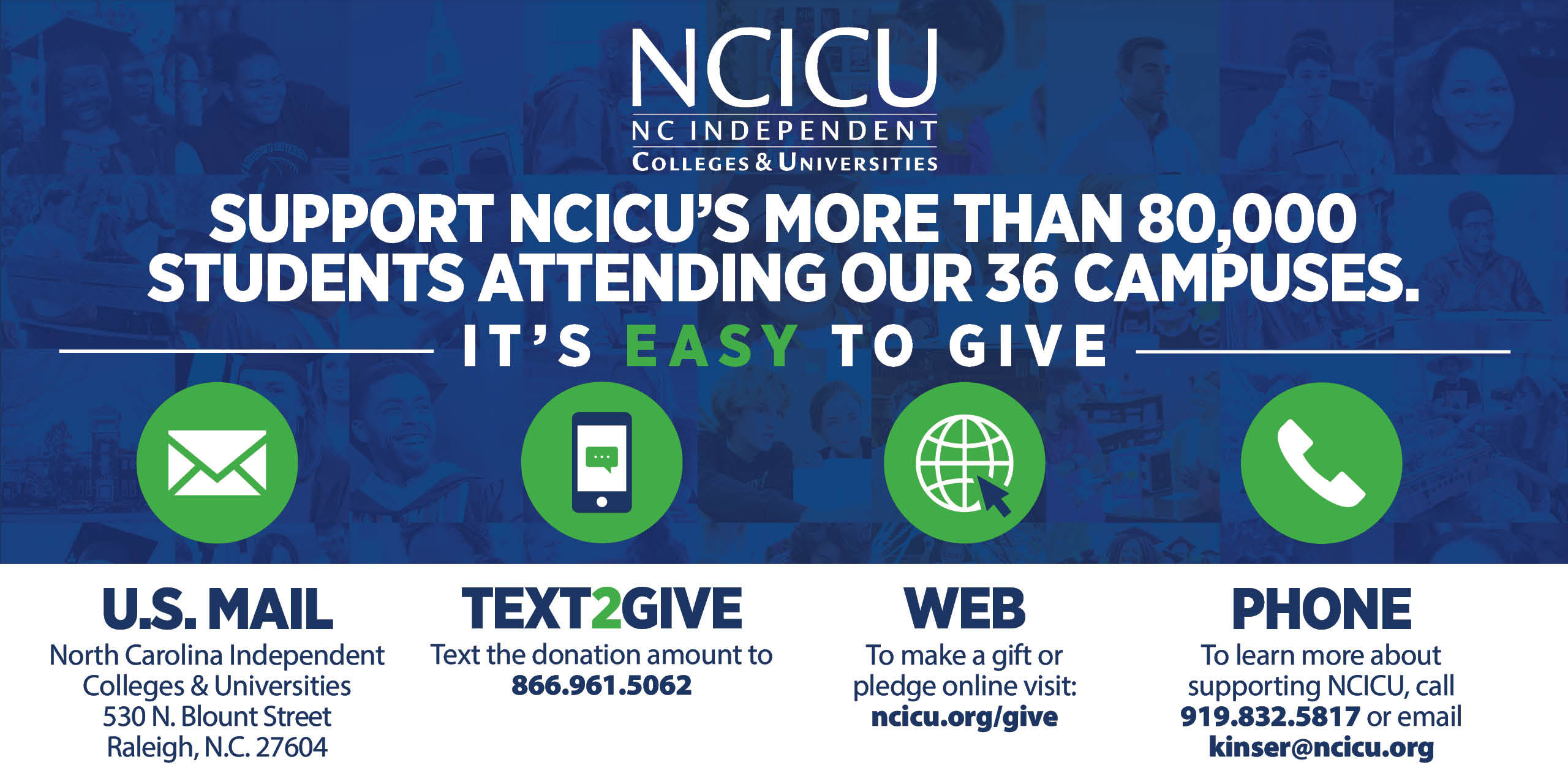 NCICU
NC INDEPENDENT
COLLEGES & UNIVERSITIES

SUPPORT NCICU'S MORE THAN 80,000 STUDENTS ATTENDING OUR 36 CAMPUSES.

IT'S EASY TO GIVE

U.S. MAIL
North Carolina Independent Colleges & Universities
530 N. Blount Street
Raleigh, N.C. 27604

TEXT2GIVE
Text the donation amount to
866.961.5062

WEB
To make a gift or pledge online visit:
ncicu.org/give

PHONE
To learn more about supporting NCICU, call 919.832.5817 or email kinser@ncicu.org