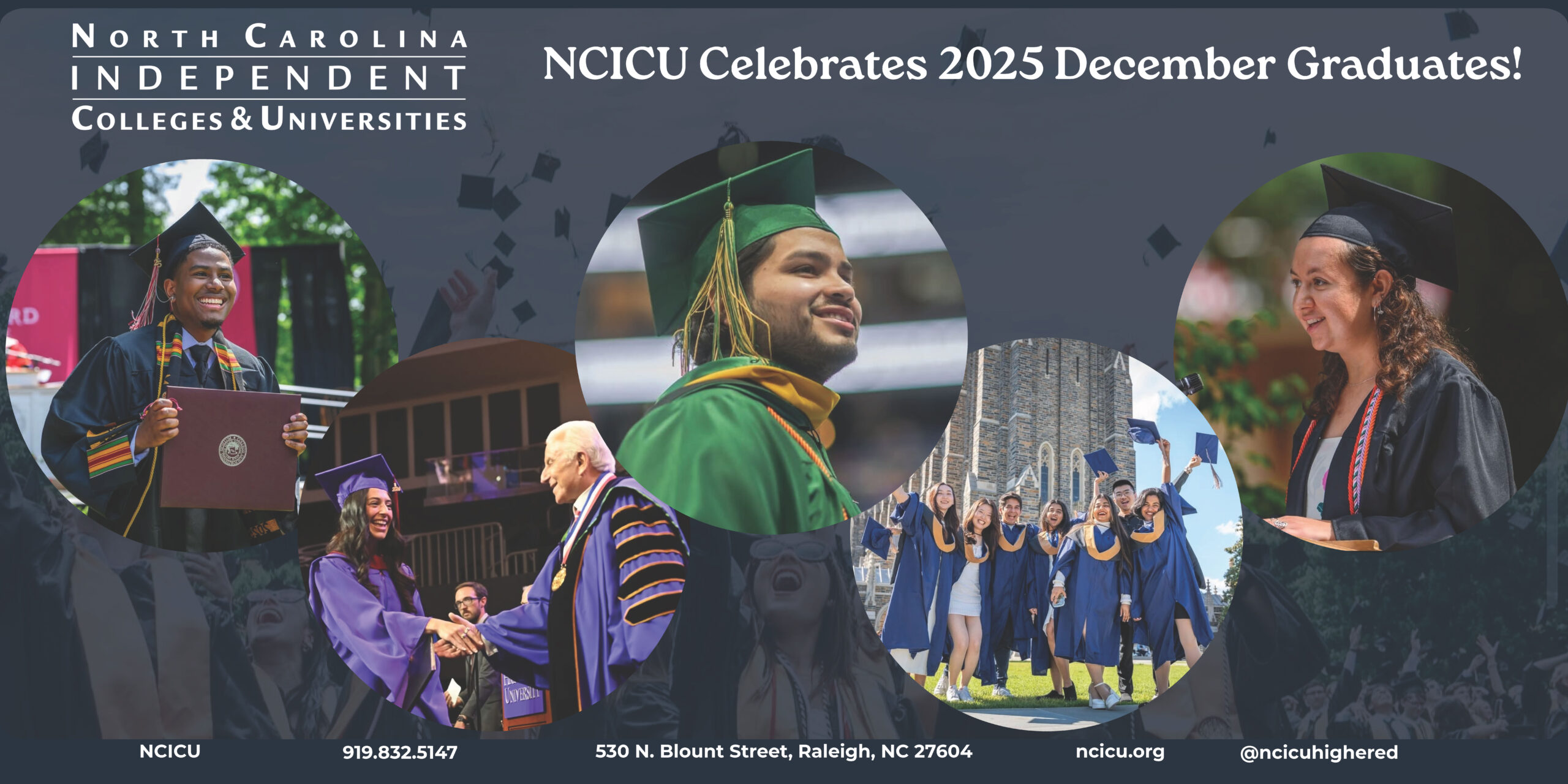 NORTH CAROLINA
INDEPENDENT
COLLEGES & UNIVERSITIES

NCICU Celebrates 2025 December Graduates!

RD

UNIVERSITY

NCICU 919.832.5147 530 N. Blount Street, Raleigh, NC 27604 ncicu.org @ncicuhighered