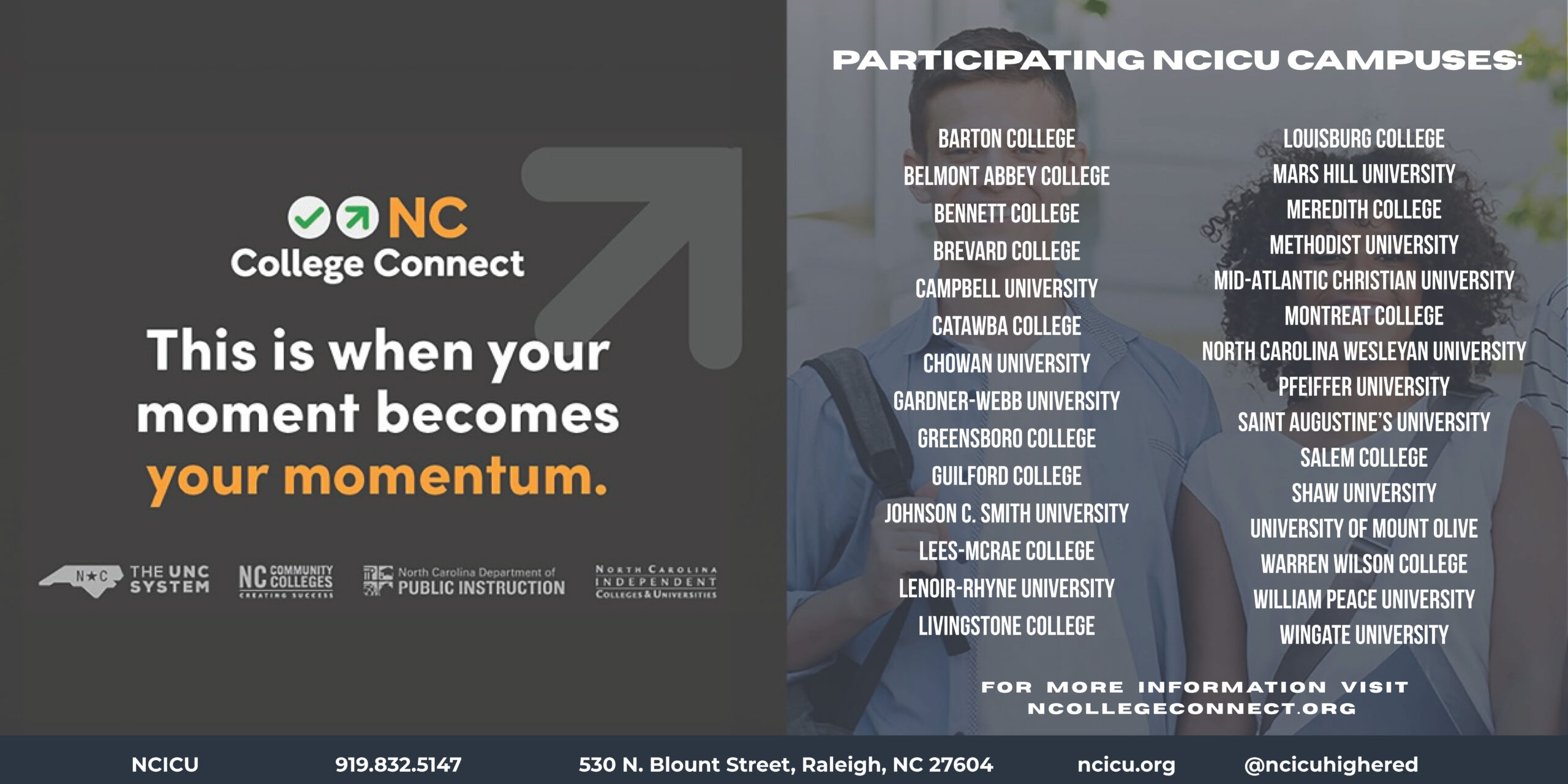 NC
College Connect

This is when your moment becomes your momentum.

N★C THE UNC SYSTEM

NC COMMUNITY COLLEGES CREATING SUCCESS

North Carolina Department of PUBLIC INSTRUCTION

NORTH CAROLINA INDEPENDENT COLLEGES & UNIVERSITIES

PARTICIPATING NCICU CAMPUSES:

BARTON COLLEGE
BELMONT ABBEY COLLEGE
BENNETT COLLEGE
BREVARD COLLEGE
CAMPBELL UNIVERSITY
CATAWBA COLLEGE
CHOWAN UNIVERSITY
GARDNER-WEBB UNIVERSITY
GREENSBORO COLLEGE
GUILFORD COLLEGE
JOHNSON C. SMITH UNIVERSITY
LEES-MCRAE COLLEGE
LENOIR-RHYNE UNIVERSITY
LIVINGSTONE COLLEGE

LOUISBURG COLLEGE
MARS HILL UNIVERSITY
MEREDITH COLLEGE
METHODIST UNIVERSITY
MID-ATLANTIC CHRISTIAN UNIVERSITY
MONTREAT COLLEGE
NORTH CAROLINA WESLEYAN UNIVERSITY
PFEIFFER UNIVERSITY
SAINT AUGUSTINE'S UNIVERSITY
SALEM COLLEGE
SHAW UNIVERSITY
UNIVERSITY OF MOUNT OLIVE
WARREN WILSON COLLEGE
WILLIAM PEACE UNIVERSITY
WINGATE UNIVERSITY

FOR MORE INFORMATION VISIT
NCOLLEGECONNECT.ORG

NCICU 919.832.5147 530 N. Blount Street, Raleigh, NC 27604 ncicu.org @ncicuhighered